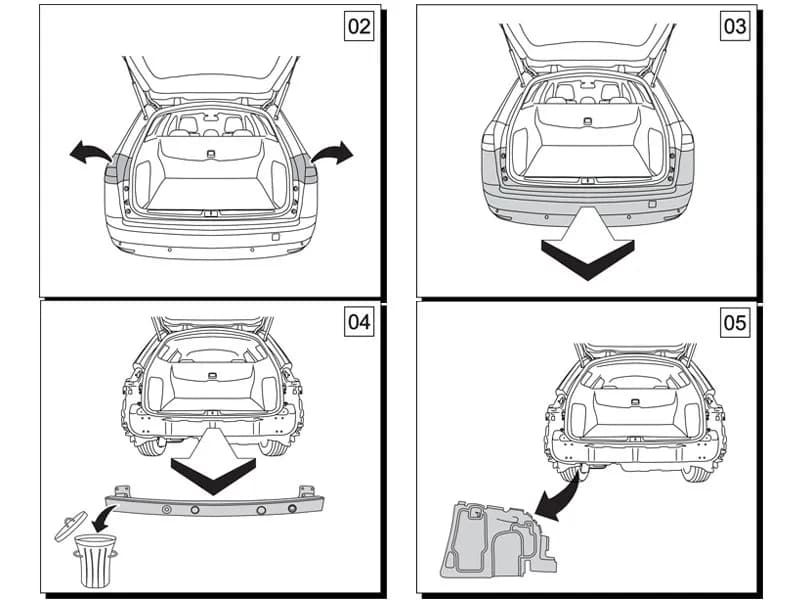 02

03

04

05