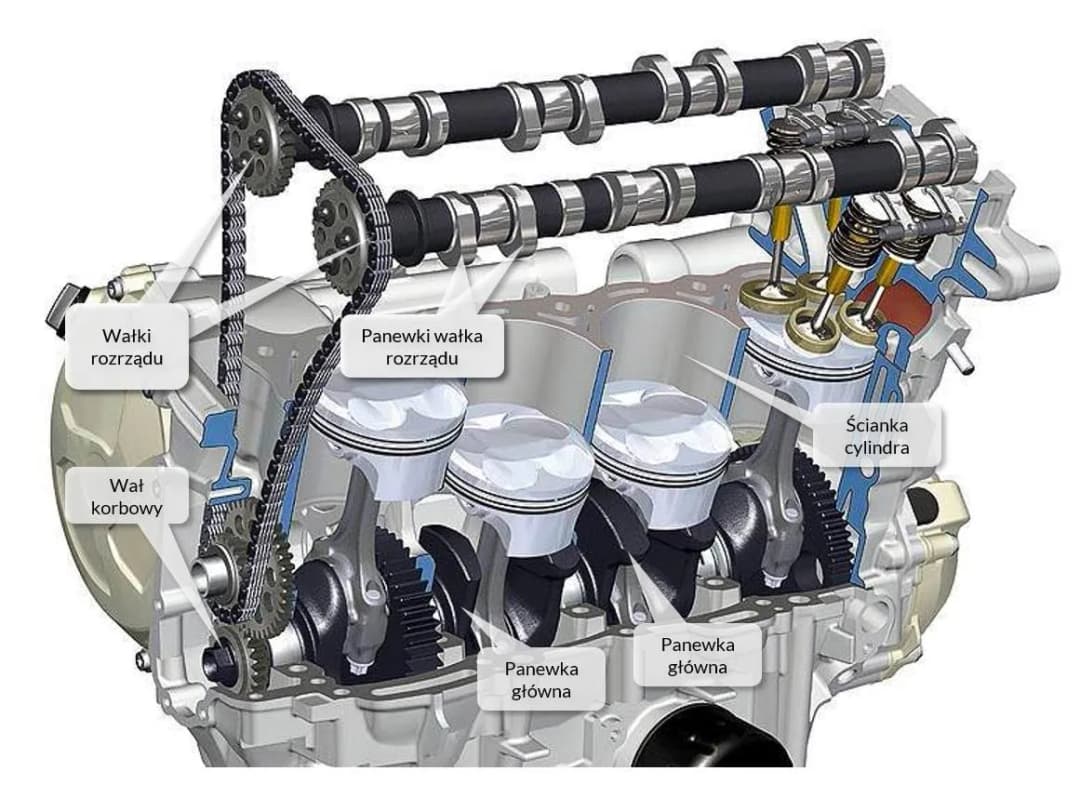 Wałki rozrządu

Panewki wałka rozrządu

Ścianka cylindra

Wał korbowy

Panewka główna

Panewka główna